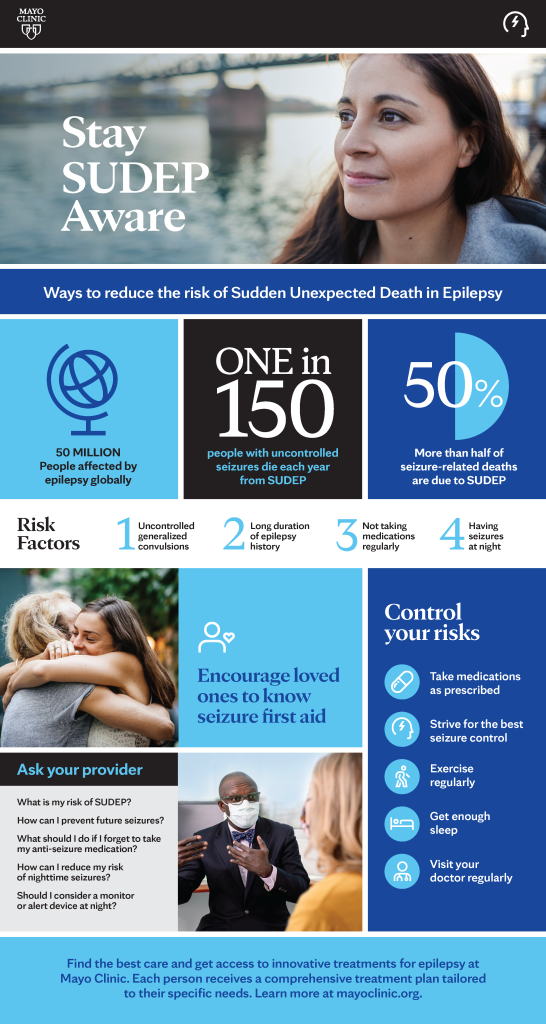 MAYO CLINIC

Stay SUDEP Aware

Ways to reduce the risk of Sudden Unexpected Death in Epilepsy

50 MILLION People affected by epilepsy globally

ONE in 150 people with uncontrolled seizures die each year from SUDEP

50% More than half of seizure-related deaths are due to SUDEP

Risk Factors

1 Uncontrolled generalized convulsions

2 Long duration of epilepsy history

3 Not taking medications regularly

4 Having seizures at night

Encourage loved ones to know seizure first aid

Control your risks

Take medications as prescribed

Strive for the best seizure control

Exercise regularly

Get enough sleep

Visit your doctor regularly

Ask your provider

What is my risk of SUDEP?

How can I prevent future seizures?

What should I do if I forget to take my anti-seizure medication?

How can I reduce my risk of nighttime seizures?

Should I consider a monitor or alert device at night?

Find the best care and get access to innovative treatments for epilepsy at Mayo Clinic. Each person receives a comprehensive treatment plan tailored to their specific needs. Learn more at mayoclinic.org.